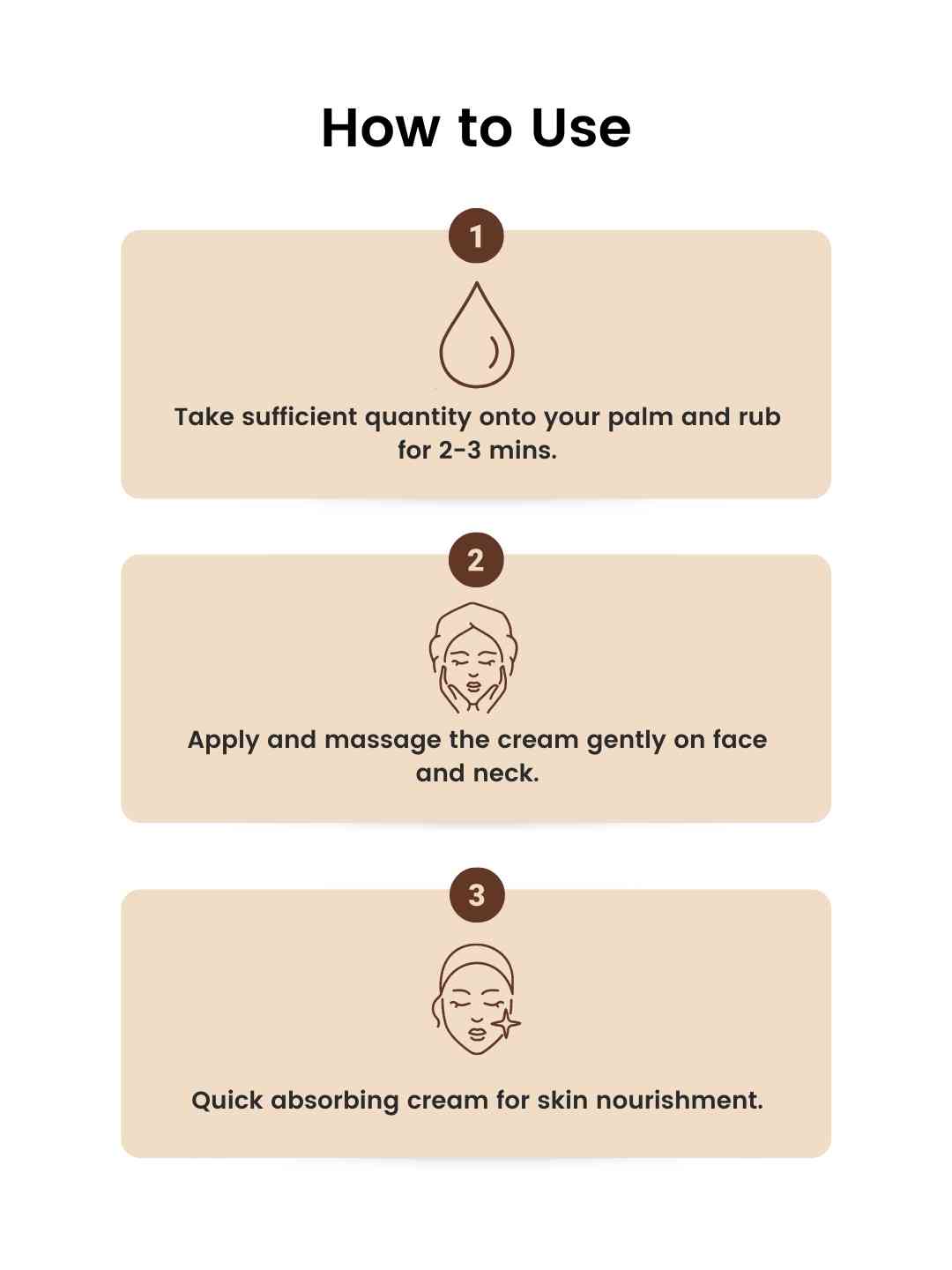 How to Use

1

Take sufficient quantity onto your palm and rub for 2-3 mins.

2

Apply and massage the cream gently on face and neck.

3

Quick absorbing cream for skin nourishment.