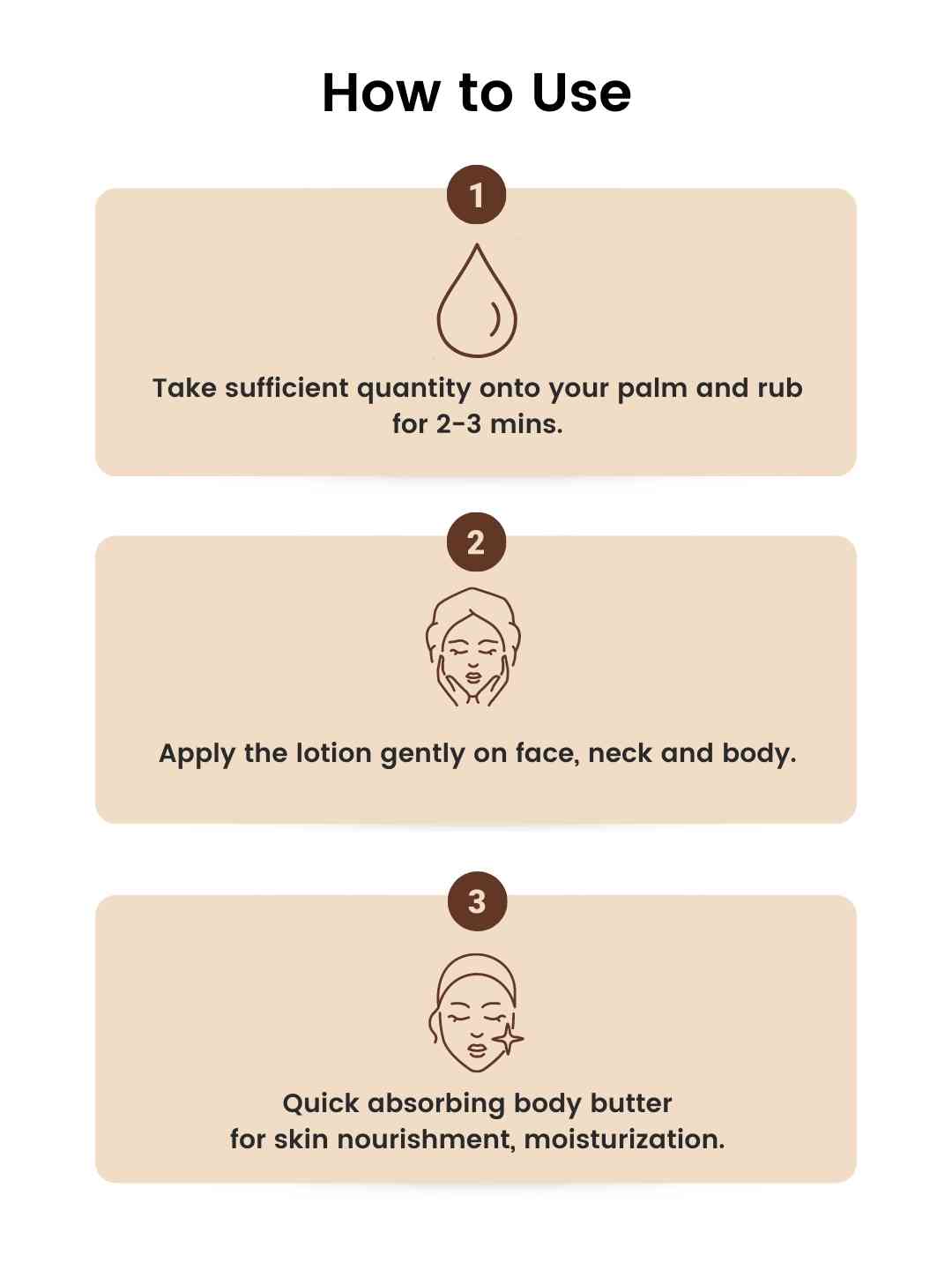 How to Use

1

Take sufficient quantity onto your palm and rub for 2-3 mins.

2

Apply the lotion gently on face, neck and body.

3

Quick absorbing body butter for skin nourishment, moisturization.